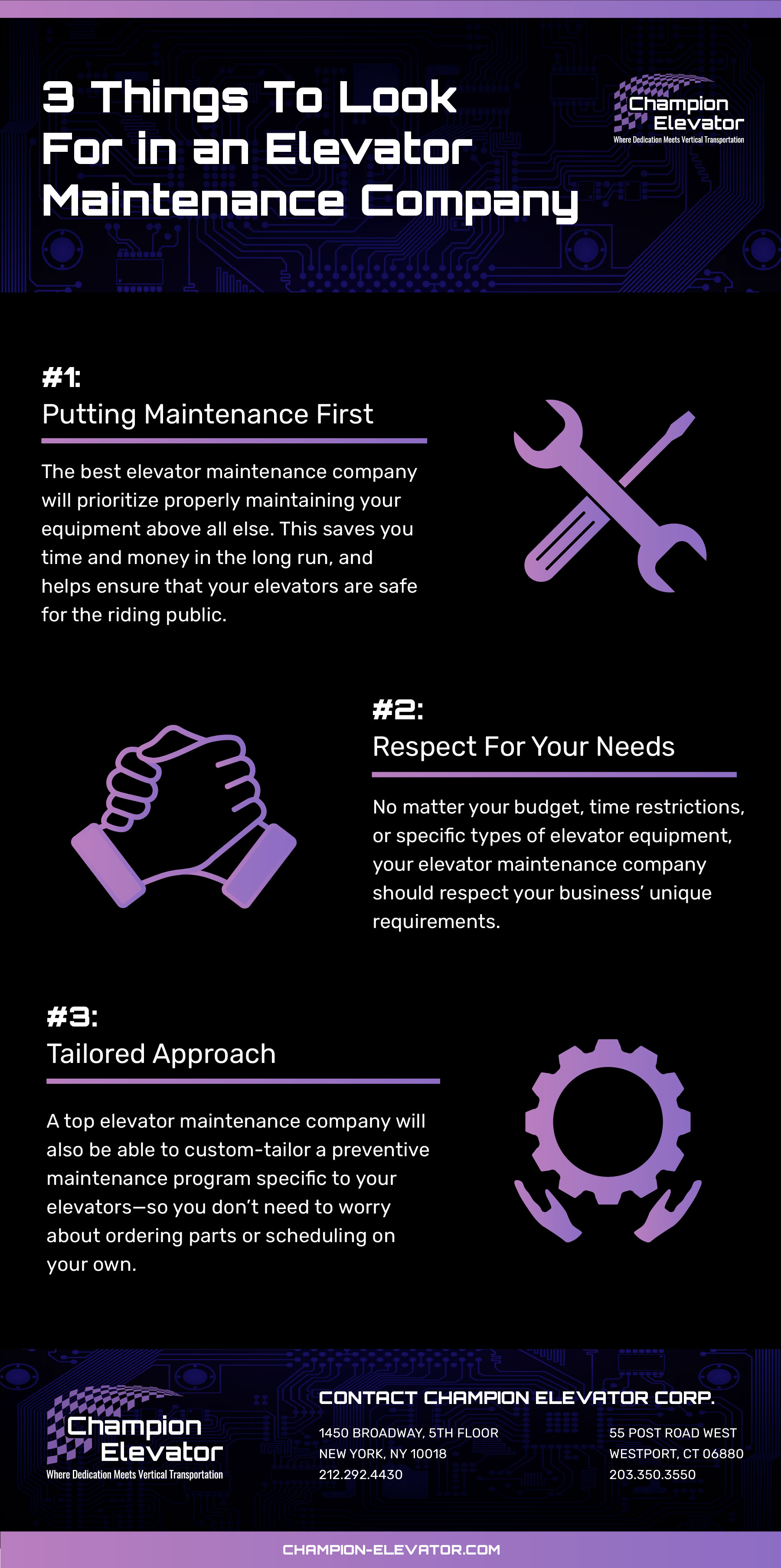 3 Things To Look For in an Elevator Maintenance Company

Champion Elevator
Where Dedication Meets Vertical Transportation

#1:
Putting Maintenance First

The best elevator maintenance company will prioritize properly maintaining your equipment above all else. This saves you time and money in the long run, and helps ensure that your elevators are safe for the riding public.

#2:
Respect For Your Needs

No matter your budget, time restrictions, or specific types of elevator equipment, your elevator maintenance company should respect your business' unique requirements.

#3:
Tailored Approach

A top elevator maintenance company will also be able to custom-tailor a preventive maintenance program specific to your elevators—so you don't need to worry about ordering parts or scheduling on your own.

Champion Elevator
Where Dedication Meets Vertical Transportation

CONTACT CHAMPION ELEVATOR CORP.

1450 BROADWAY, 5TH FLOOR
NEW YORK, NY 10018
212.292.4430

55 POST ROAD WEST
WESTPORT, CT 06880
203.350.3550

CHAMPION-ELEVATOR.COM